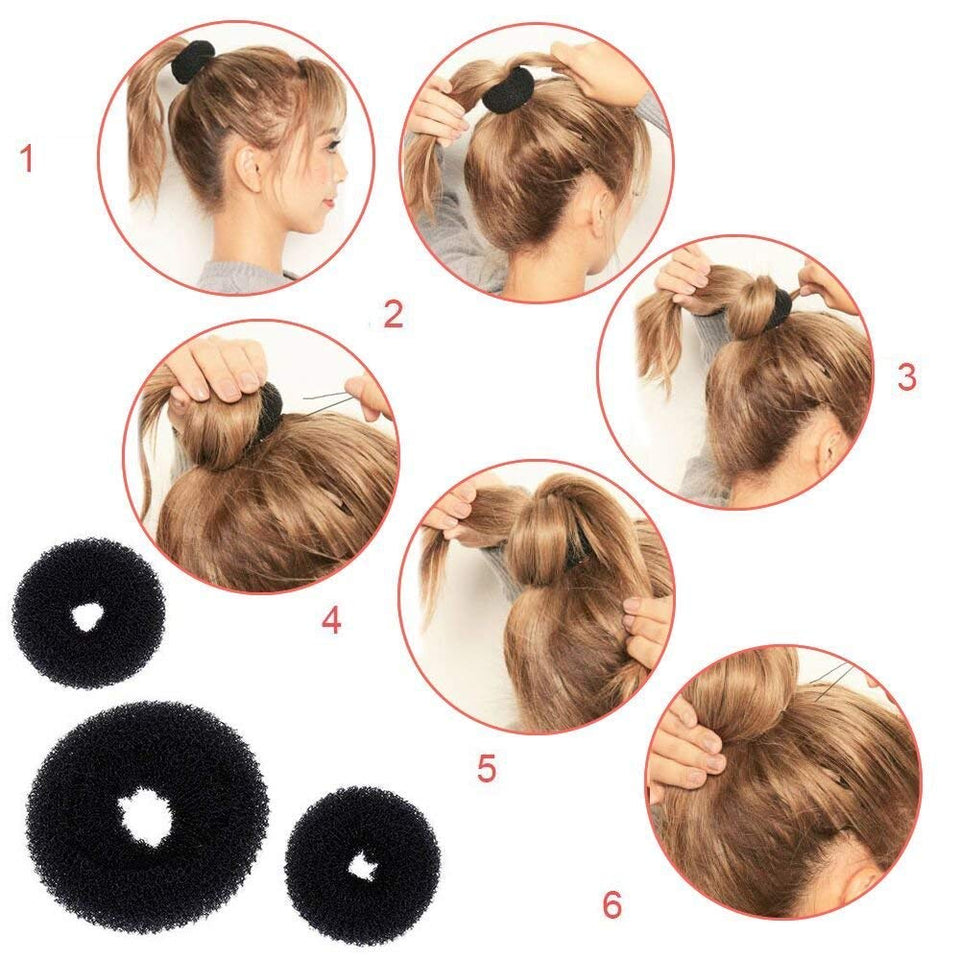 1

2

3

4

5

6